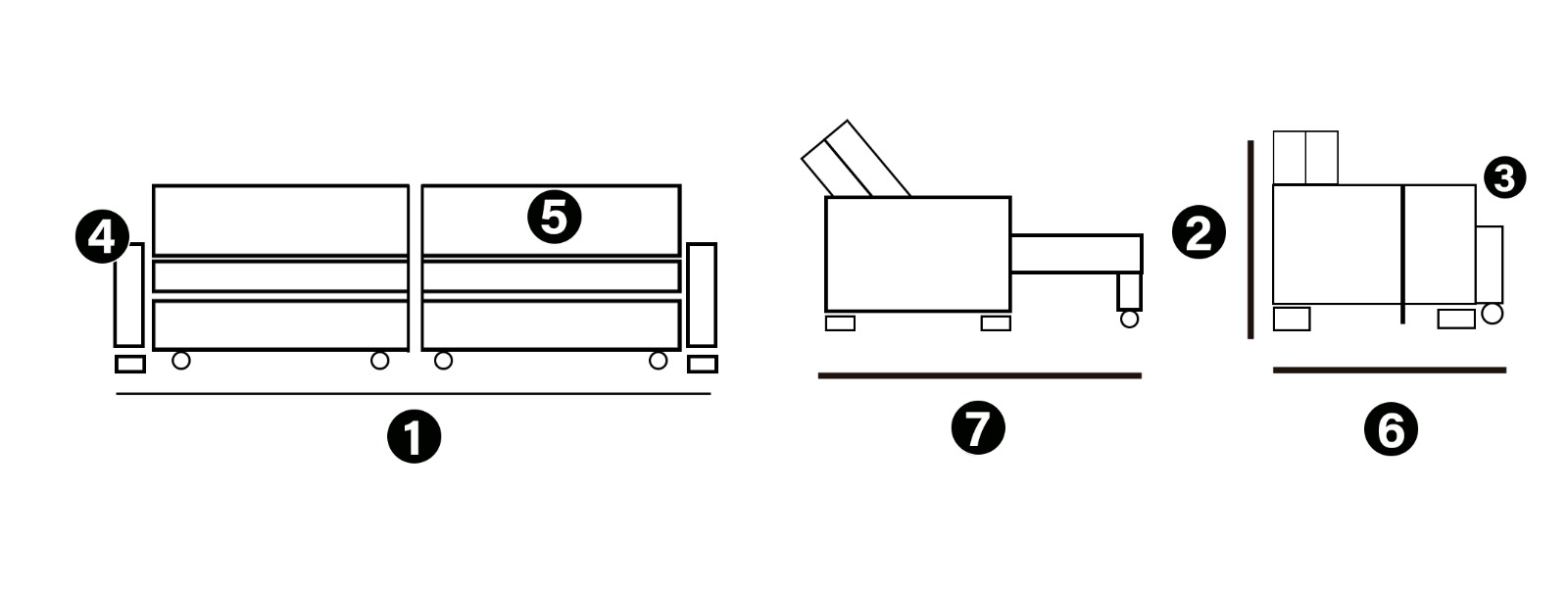 4
5
1
7
2
3
6